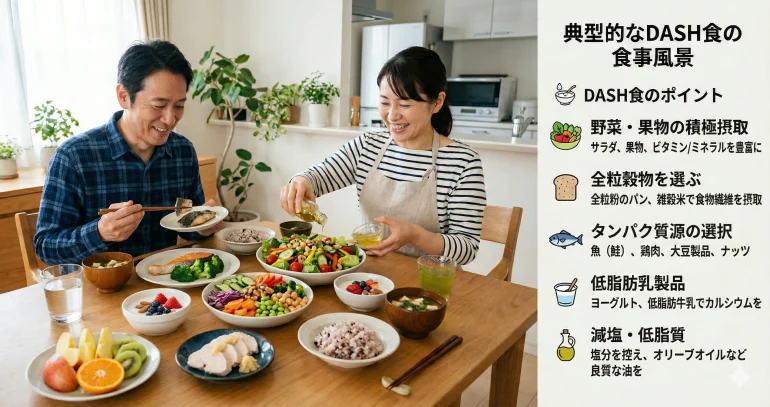 典型的なDASH食の食事風景

DASH食のポイント

野菜・果物の積極摂取
サラダ、果物、ビタミン/ミネラルを豊富に

全粒穀物を選ぶ
全粒粉のパン、雑穀米で食物繊維を摂取

タンパク質源の選択
魚（鮭）、鶏肉、大豆製品、ナッツ

低脂肪乳製品
ヨーグルト、低脂肪牛乳でカルシウムを

減塩・低脂質
塩分を控え、オリーブオイルなど良質な油を